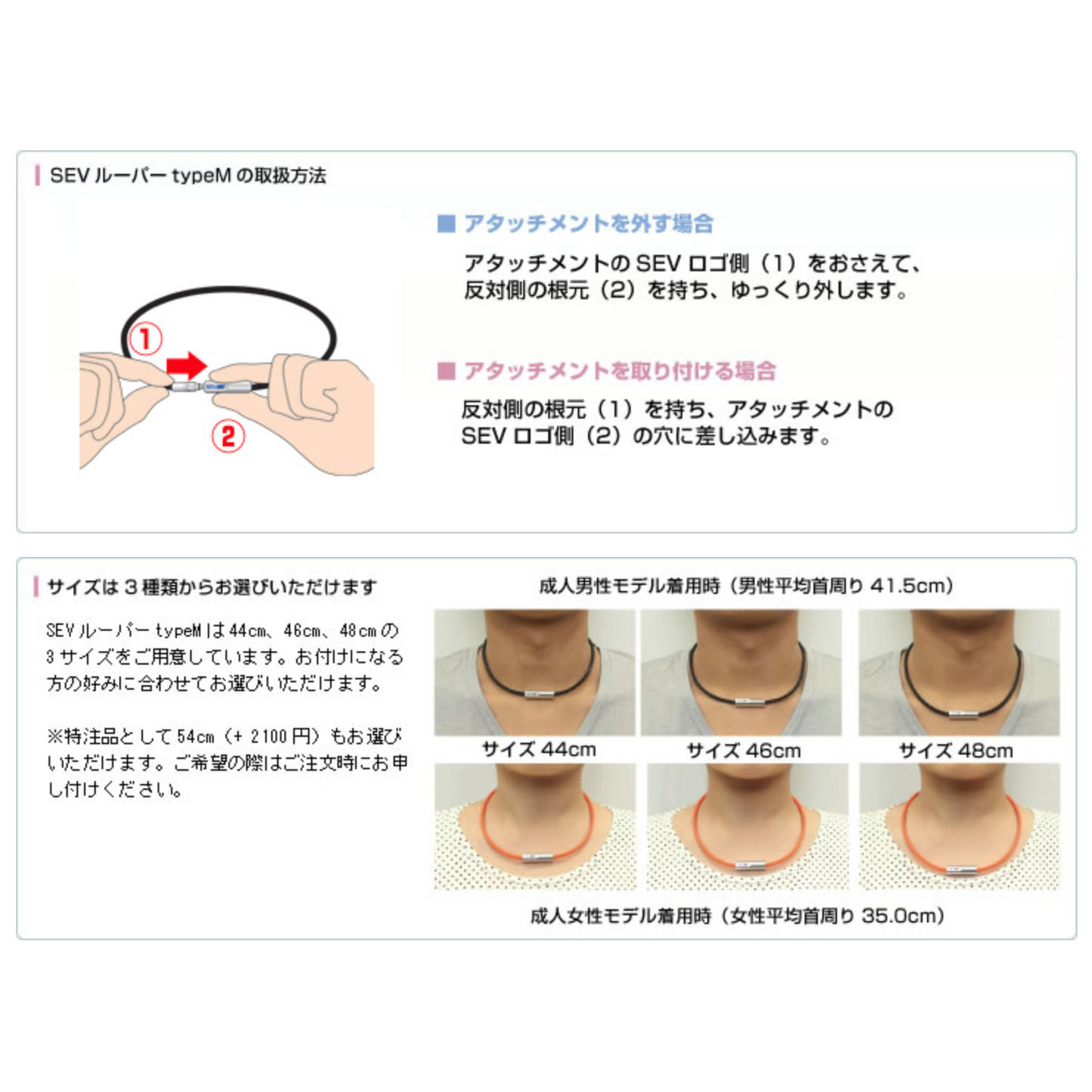 SEV ルーパー typeM の取扱方法

①

②

■ アタッチメントを外す場合

アタッチメントの SEV ロゴ側（1）をおさえて、反対側の根元（2）を持ち、ゆっくり外します。

■ アタッチメントを取り付ける場合

反対側の根元（1）を持ち、アタッチメントの SEV ロゴ側（2）の穴に差し込みます。

サイズは 3 種類からお選びいただけます

SEV ルーパー typeM は 44cm、46cm、48cm の 3 サイズをご用意しています。お付けになる方の好みに合わせてお選びいただけます。

※特注品として 54cm（+ 2100 円）もお選びいただけます。ご希望の際はご注文時にお申し付けください。

成人男性モデル着用時（男性平均首周り 41.5cm）

サイズ 44cm

サイズ 46cm

サイズ 48cm

成人女性モデル着用時（女性平均首周り 35.0cm）